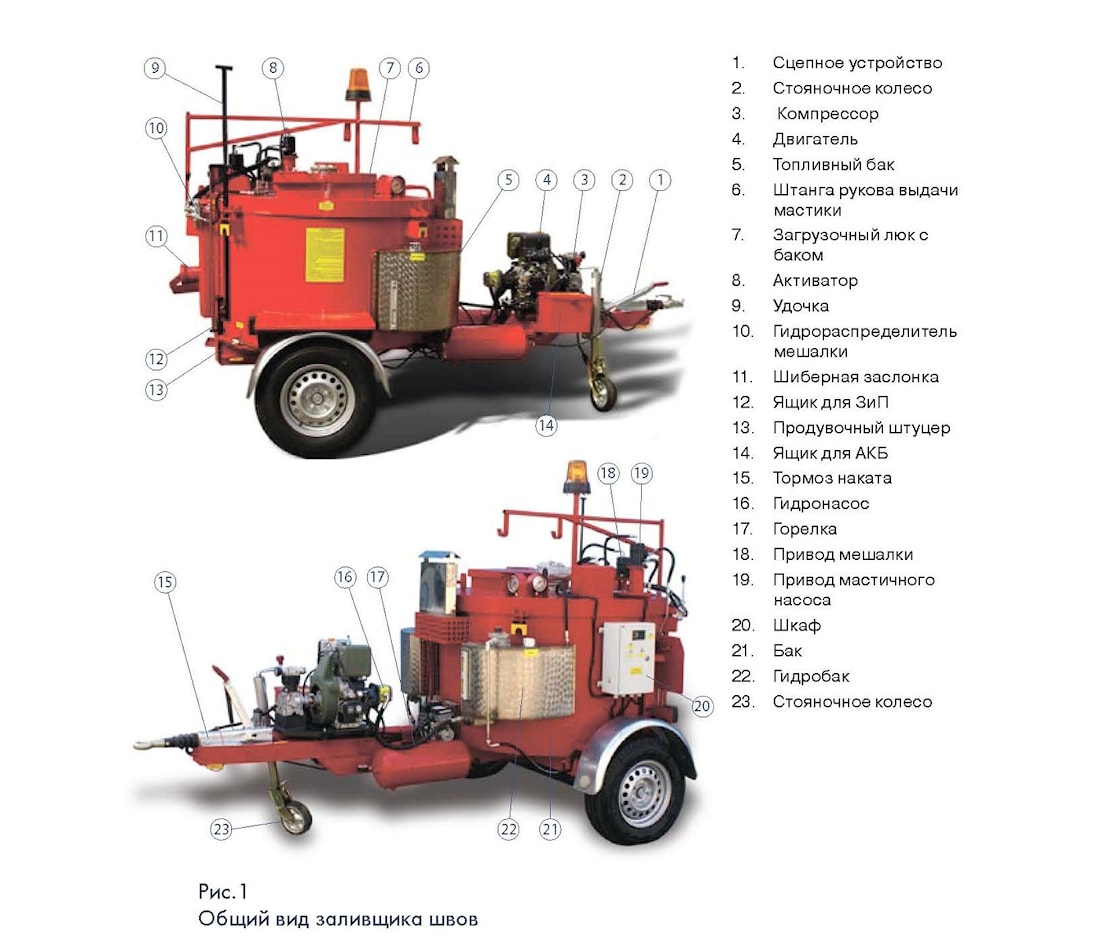 9 8 7 6
10
5 4 3 2 1
11
12
13
14

18 19
15 16 17
20
23 22 21

1. Сцепное устройство
2. Стояночное колесо
3. Компрессор
4. Двигатель
5. Топливный бак
6. Штанга рукова выдачи мастики
7. Загрузочный люк с баком
8. Активатор
9. Удочка
10. Гидрораспределитель мешалки
11. Шиберная заслонка
12. Ящик для ЗиП
13. Продувочный штуцер
14. Ящик для АКБ
15. Тормоз наката
16. Гидронасос
17. Горелка
18. Привод мешалки
19. Привод мастичного насоса
20. Шкаф
21. Бак
22. Гидробак
23. Стояночное колесо

Рис. 1
Общий вид заливщика швов