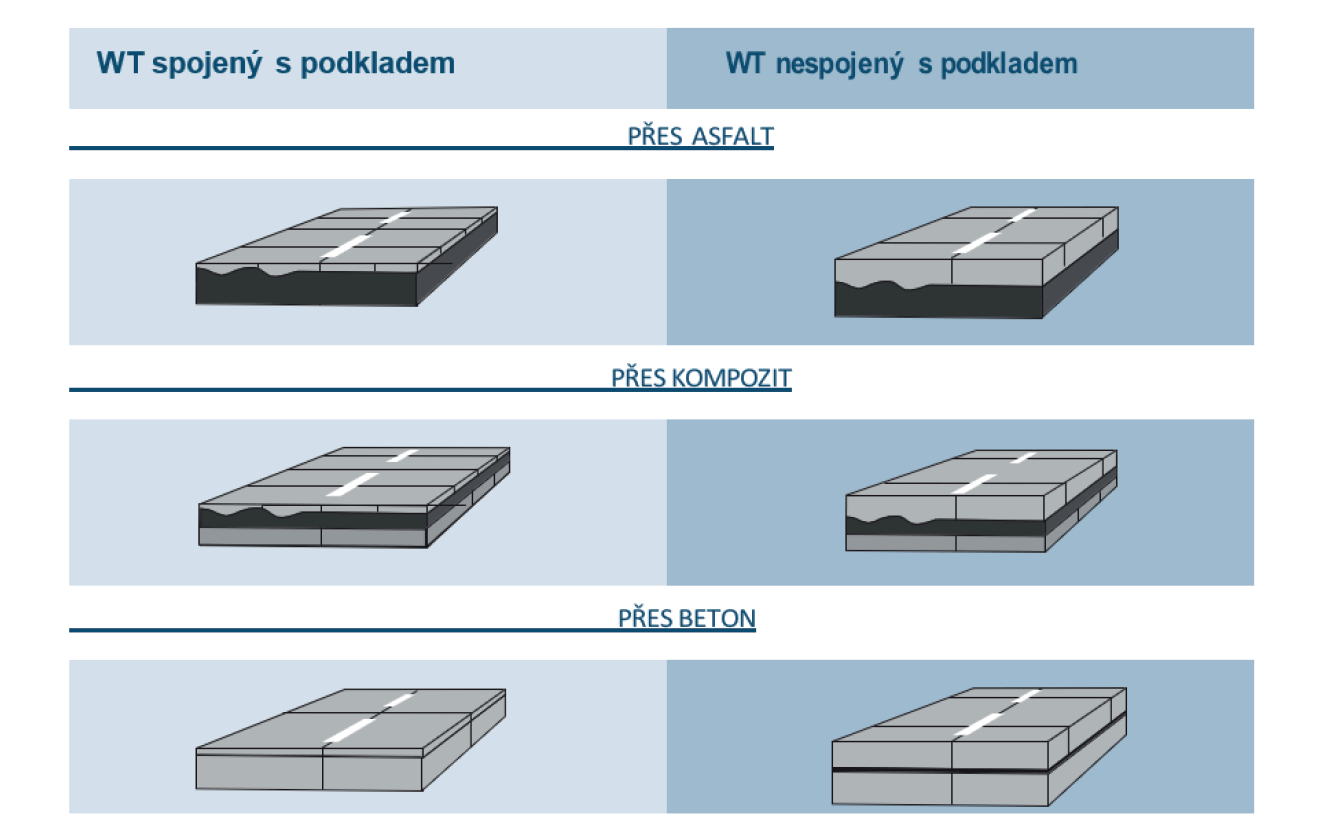 WT spojený s podkladem

WT nespojený s podkladem

PŘES ASFALT

PŘES KOMPOZIT

PŘES BETON