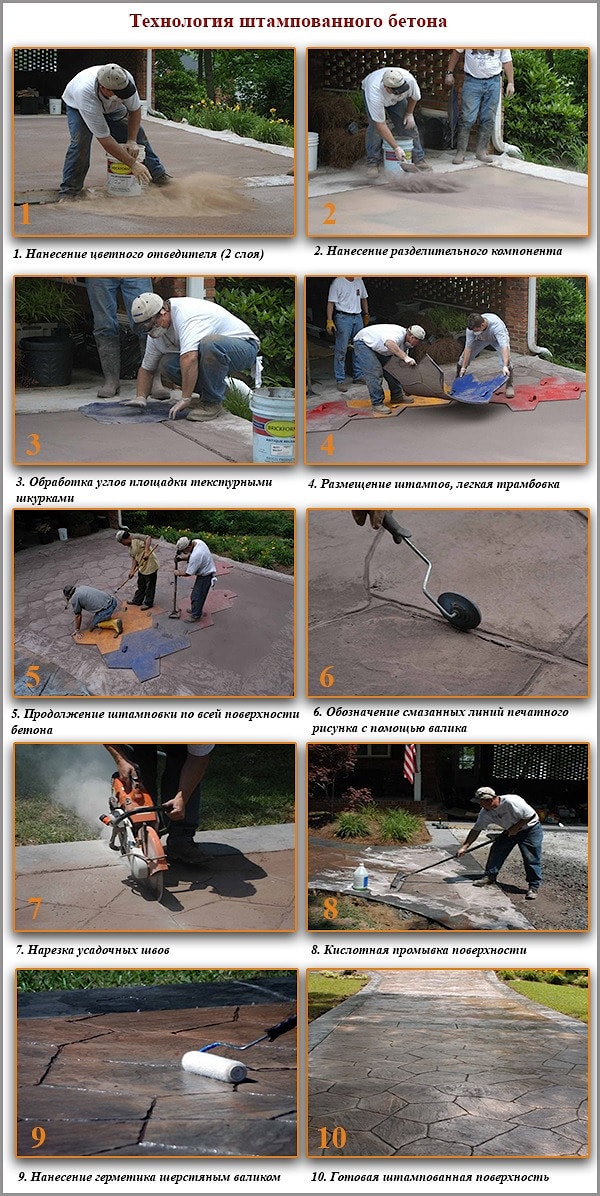 Технология штампованного бетона

1

1. Нанесение цветного отвердителя (2 слоя)

2

2. Нанесение разделительного компонента

3

3. Обработка углов площадки текстурными шкурками

4

4. Размещение штампов, легкая трамбовка

5

5. Продолжение штамповки по всей поверхности бетона

6

6. Обозначение смазанных линий печатного рисунка с помощью валика

7

7. Нарезка усадочных швов

8

8. Кислотная промывка поверхности

9

9. Нанесение герметика шерстяным валиком

10

10. Готовая штампованная поверхность