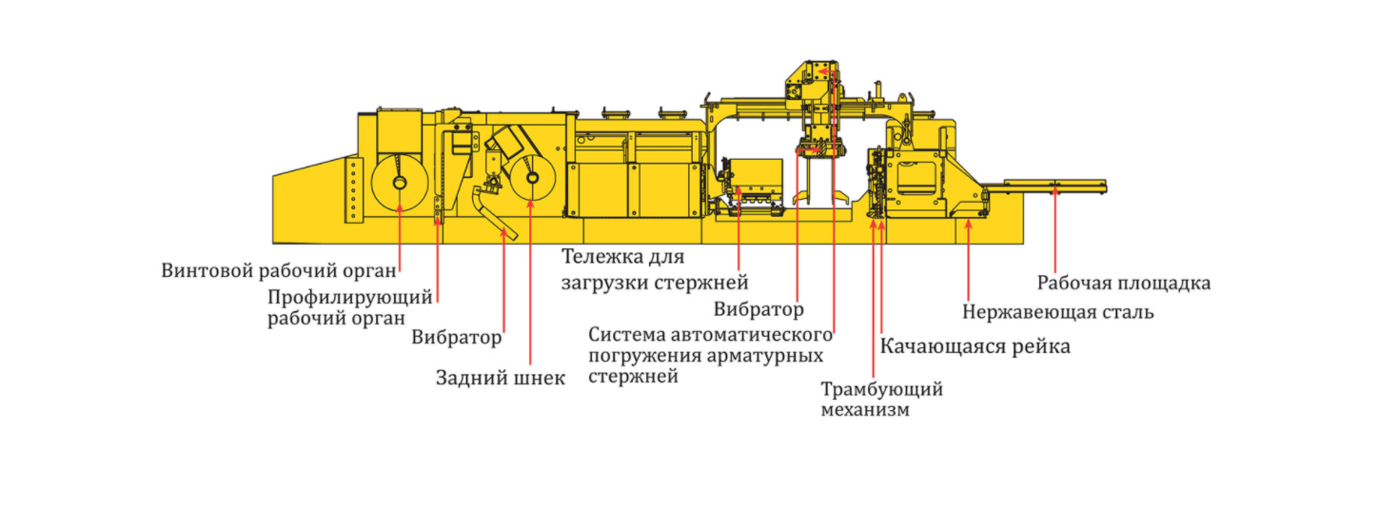 Винтовой рабочий орган

Профилирующий рабочий орган

Вибратор

Задний шнек

Тележка для загрузки стержней

Вибратор

Система автоматического погружения арматурных стержней

Трамбующий механизм

Качающаяся рейка

Нержавеющая сталь

Рабочая площадка