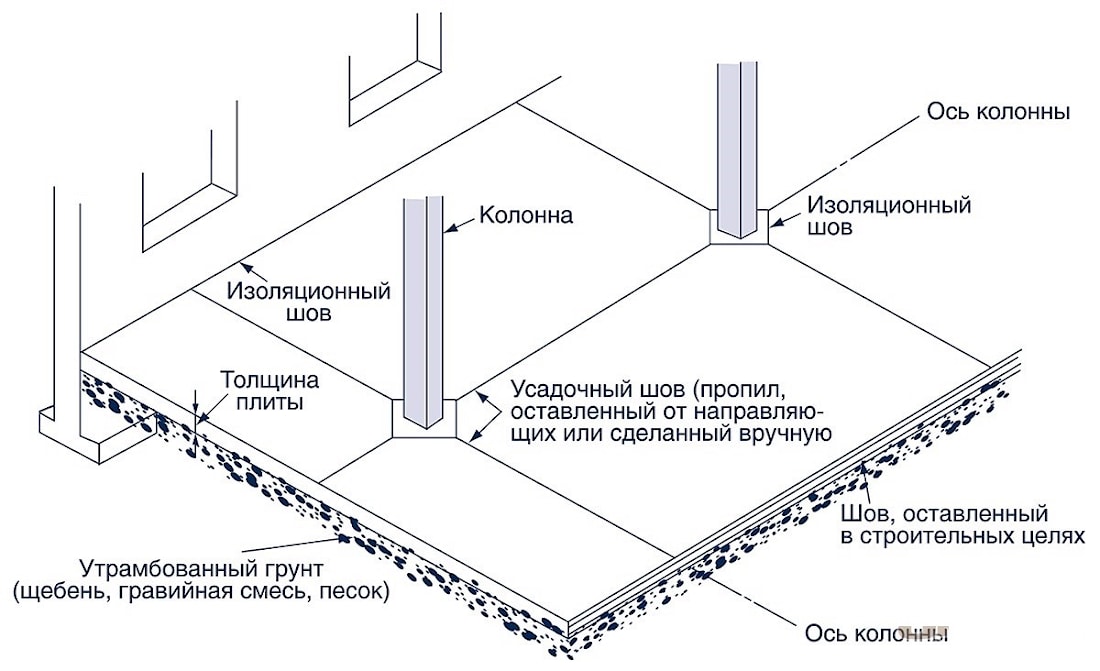 Ось колонны

Колонна

Изоляционный шов

Изоляционный шов

Толщина плиты

Усадочный шов (пропил, оставленный от направляющих или сделанный вручную

Шов, оставленный в строительных целях

Утрамбованный грунт (щебень, гравийная смесь, песок)

Ось колонны