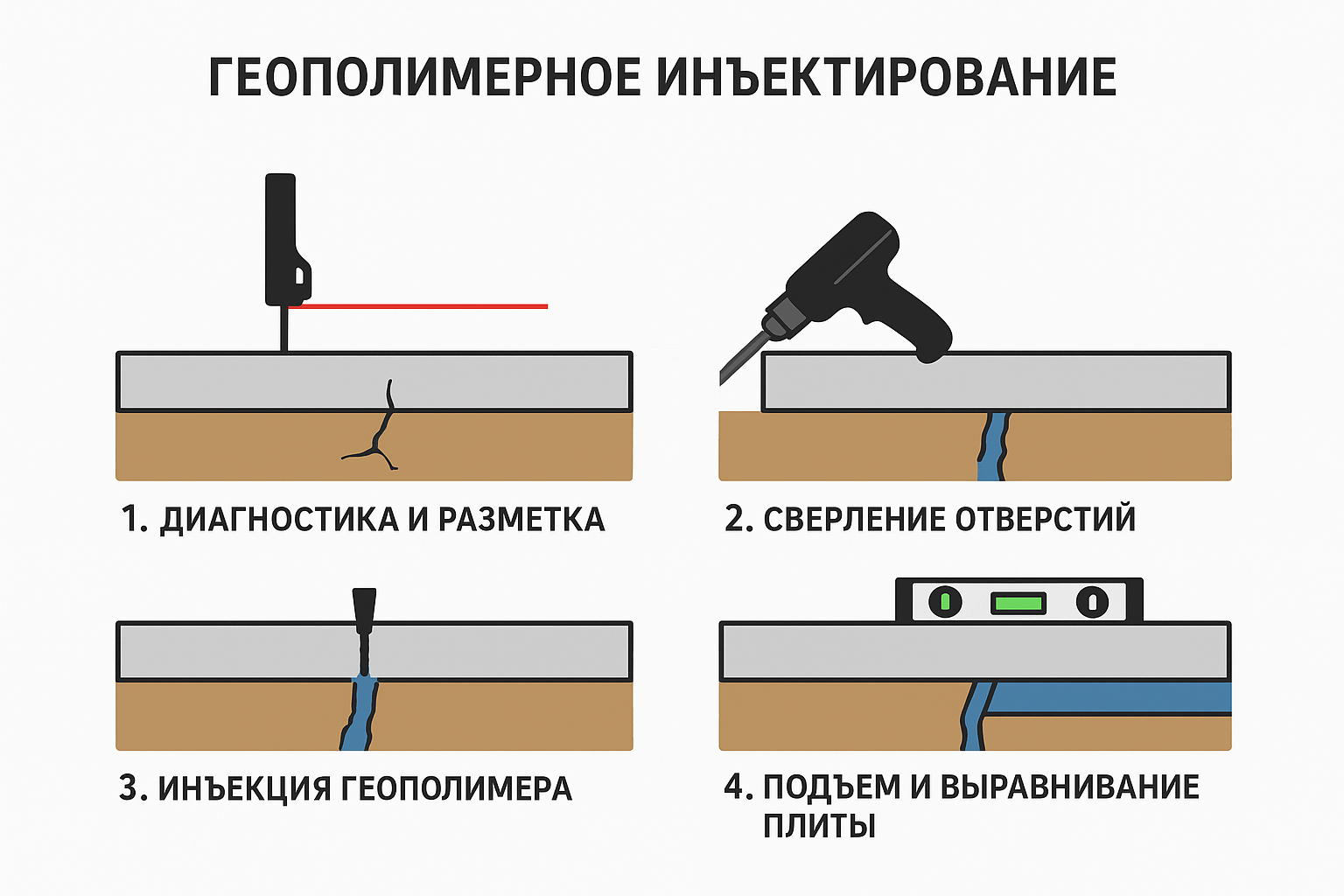 ГЕОПОЛИМЕРНОЕ ИНЪЕКТИРОВАНИЕ

1. ДИАГНОСТИКА И РАЗМЕТКА

2. СВЕРЛЕНИЕ ОТВЕРСТИЙ

3. ИНЪЕКЦИЯ ГЕОПОЛИМЕРА

4. ПОДЪЕМ И ВЫРАВНИВАНИЕ ПЛИТЫ