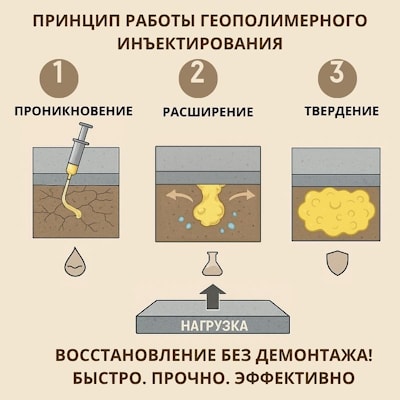 ПРИНЦИП РАБОТЫ ГЕОПОЛИМЕРНОГО ИНЪЕКТИРОВАНИЯ

1
ПРОНИКНОВЕНИЕ

2
РАСШИРЕНИЕ

3
ТВЕРДЕНИЕ

НАГРУЗКА

ВОССТАНОВЛЕНИЕ БЕЗ ДЕМОНТАЖА!
БЫСТРО. ПРОЧНО. ЭФФЕКТИВНО